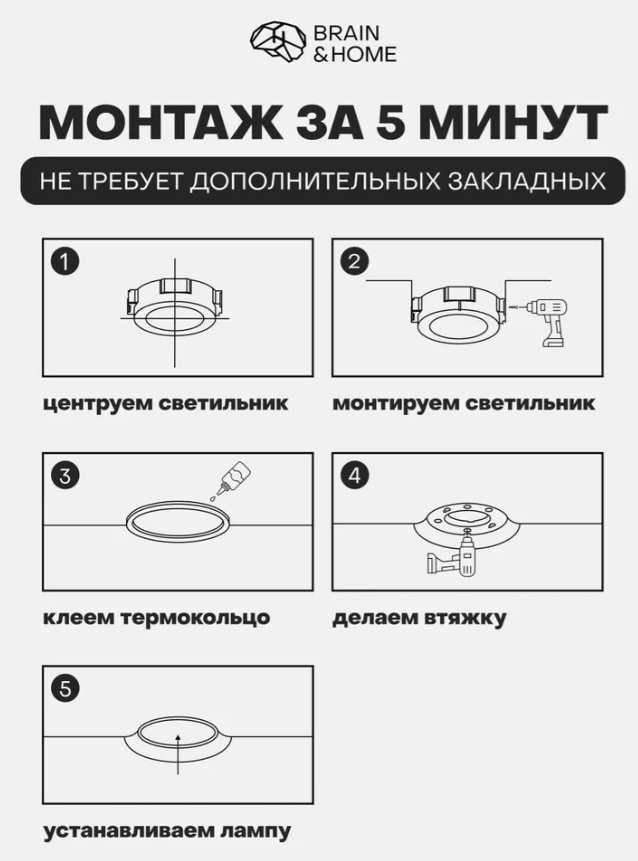 BRAIN
&HOME

МОНТАЖ ЗА 5 МИНУТ

НЕ ТРЕБУЕТ ДОПОЛНИТЕЛЬНЫХ ЗАКЛАДНЫХ

1

центруем светильник

2

монтируем светильник

3

клеем термокольцо

4

делаем втяжку

5

устанавливаем лампу